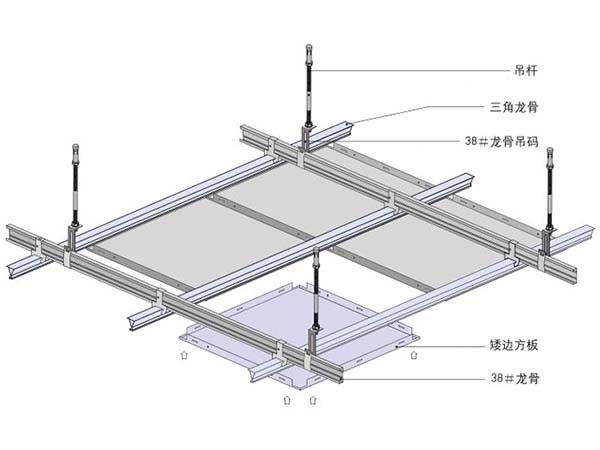 吊杆

三角龙骨

38#龙骨吊码

矮边方板

38#龙骨